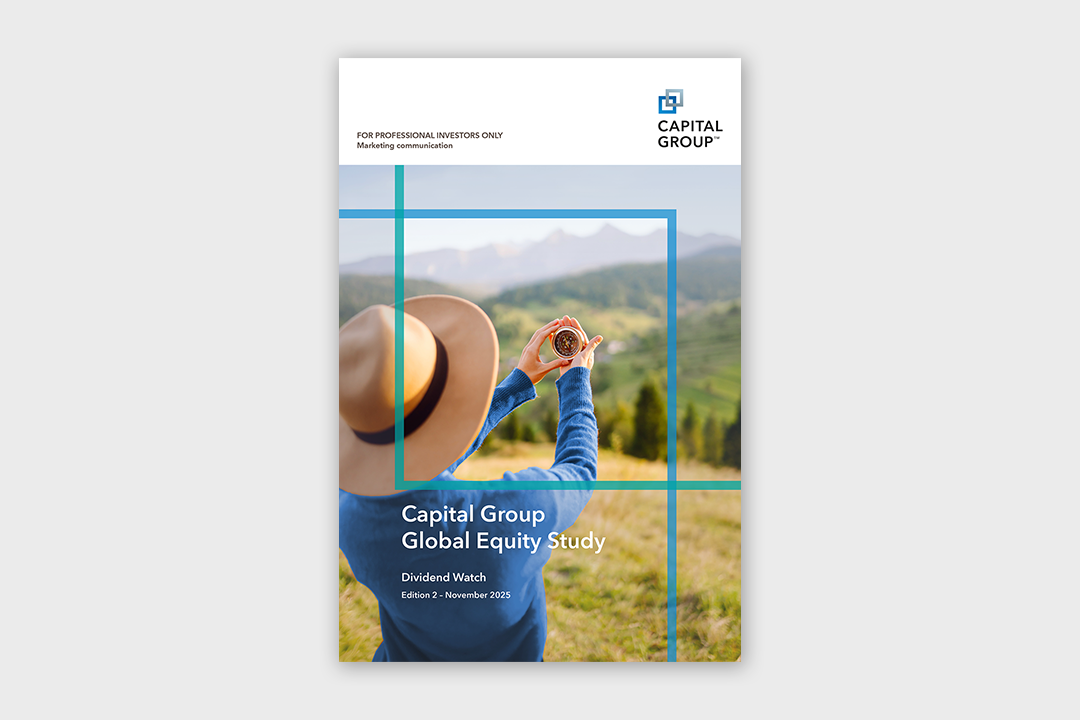 FOR PROFESSIONAL INVESTORS ONLY
Marketing communication

CAPITAL GROUP™

Capital Group Global Equity Study

Dividend Watch

Edition 2 - November 2025