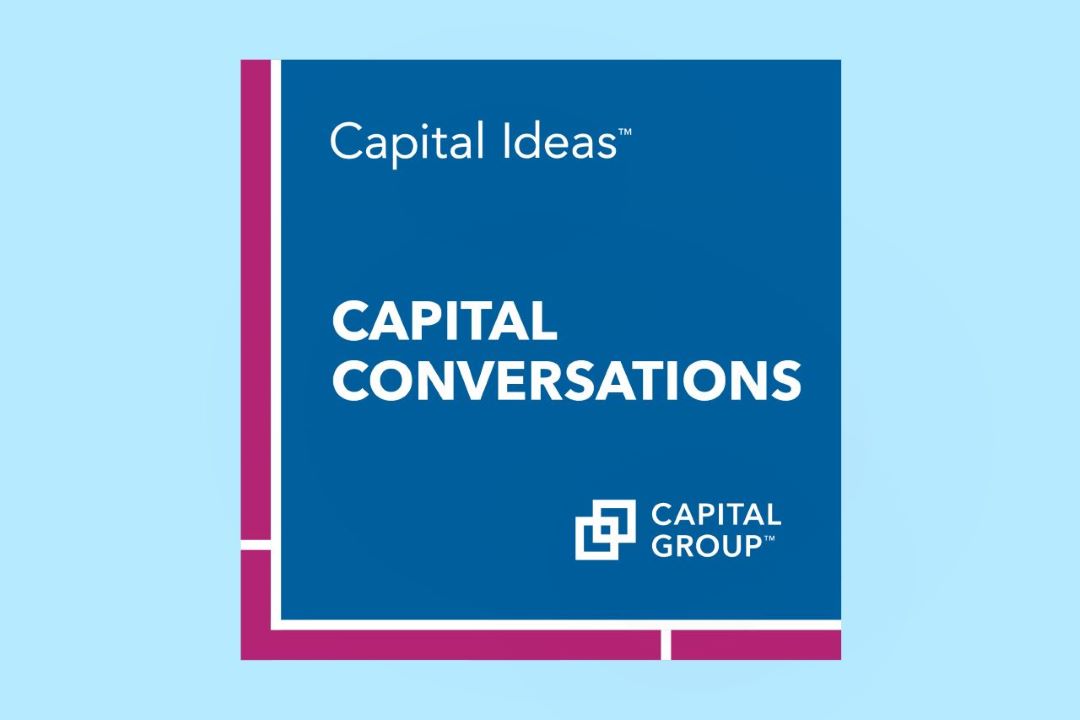 Capital Ideas™

CAPITAL CONVERSATIONS

CAPITAL GROUP™